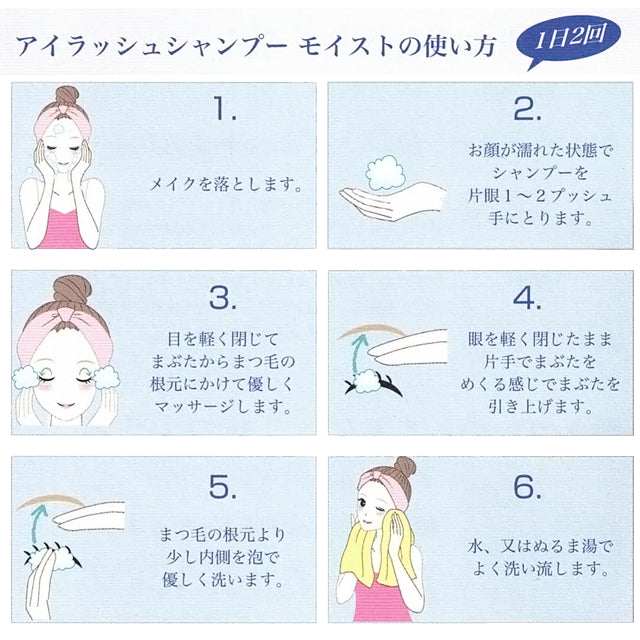 アイラッシュシャンプー モイストの使い方

1日2回

1.
メイクを落とします。

2.
お顔が濡れた状態で
シャンプーを
片眼1～2プッシュ
手にとります。

3.
目を軽く閉じて
まぶたからまつ毛の
根元にかけて優しく
マッサージします。

4.
眼を軽く閉じたまま
片手でまぶたを
めくる感じでまぶたを
引き上げます。

5.
まつ毛の根元より
少し内側を泡で
優しく洗います。

6.
水、又はぬるま湯で
よく洗い流します。